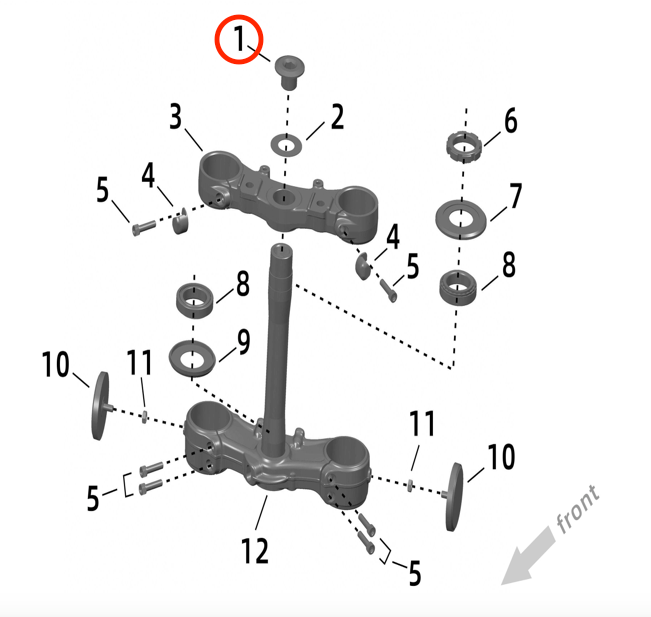 1
3
2
6
5
4
7
4
5
8
8
9
10
11
11
10
5
12
5
front