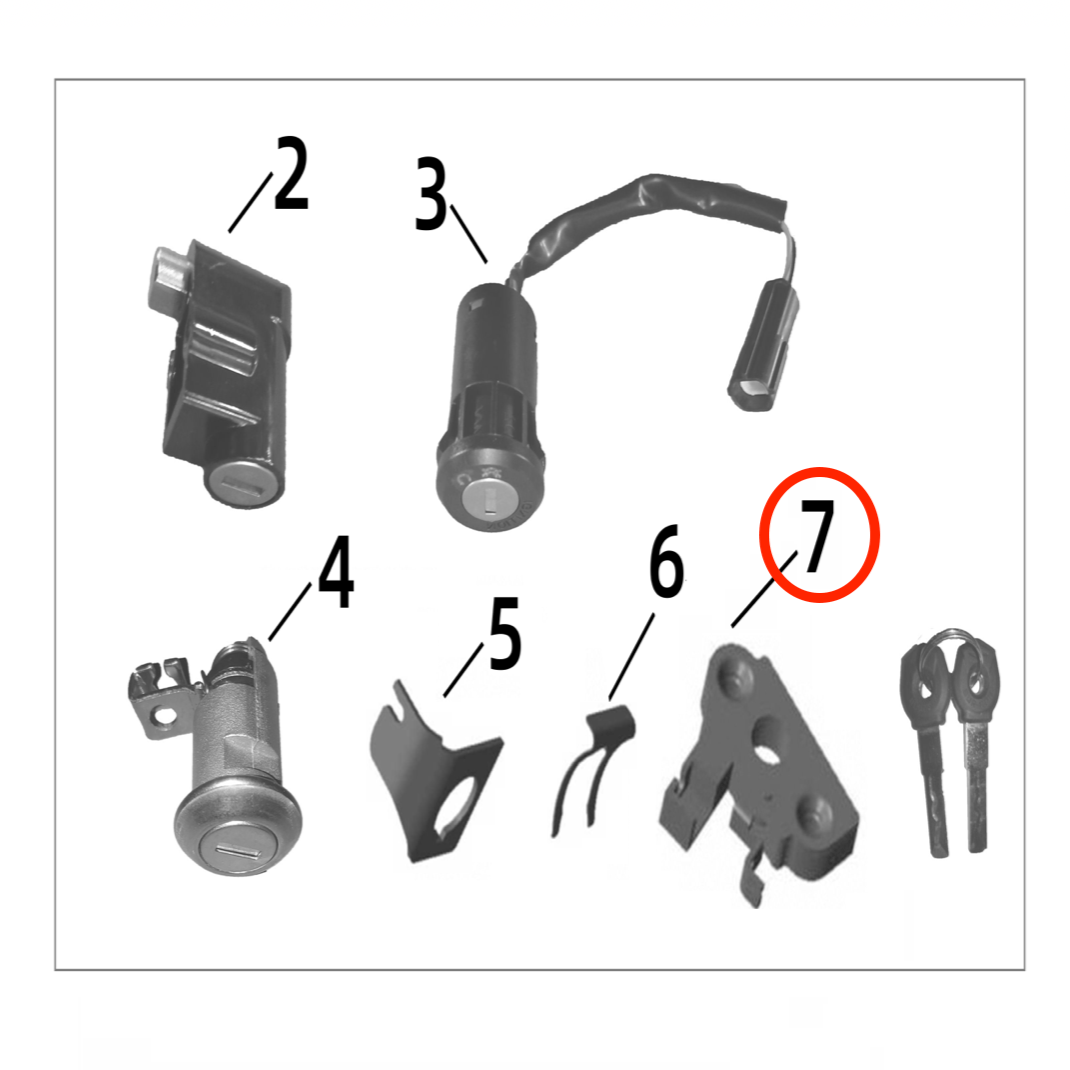 2
3
4
5
6
7