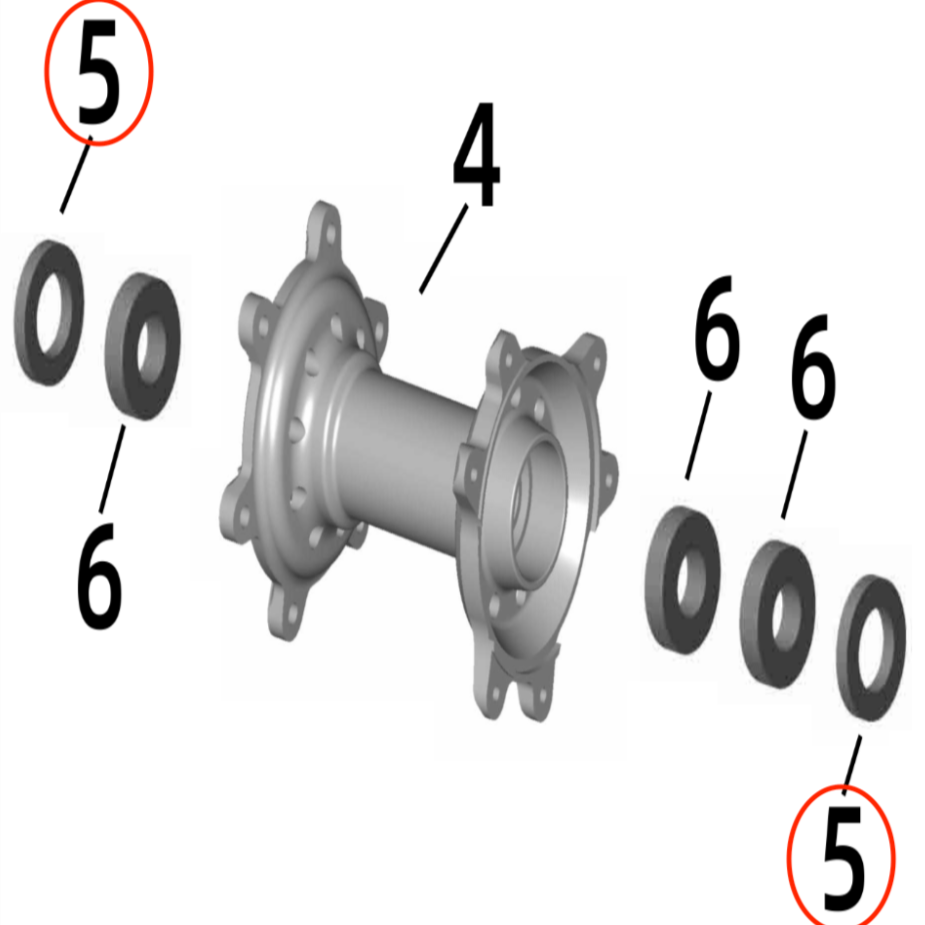 5
4
6
6
6
5