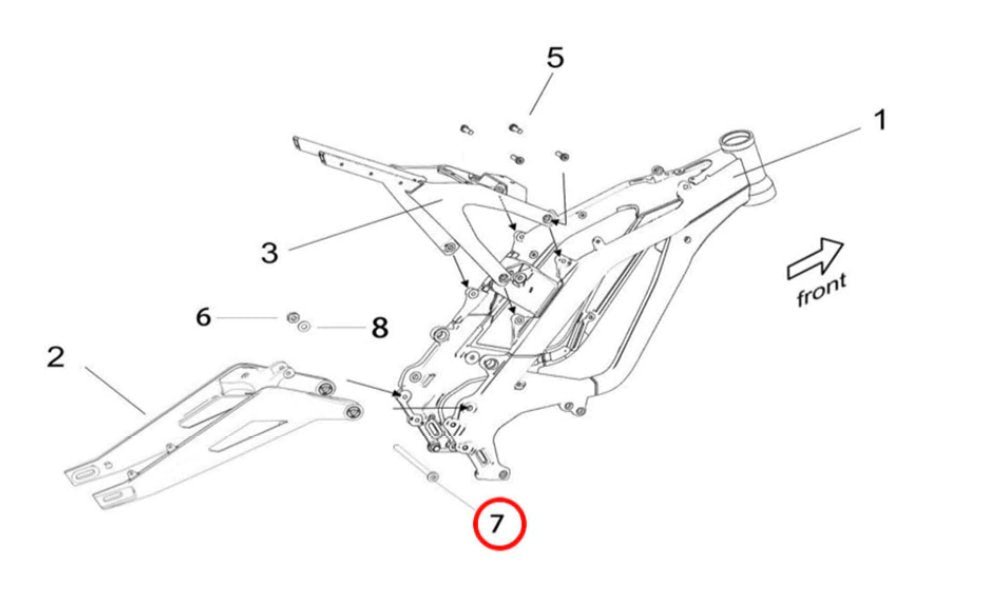 5
1
3
front
6
8
2
7