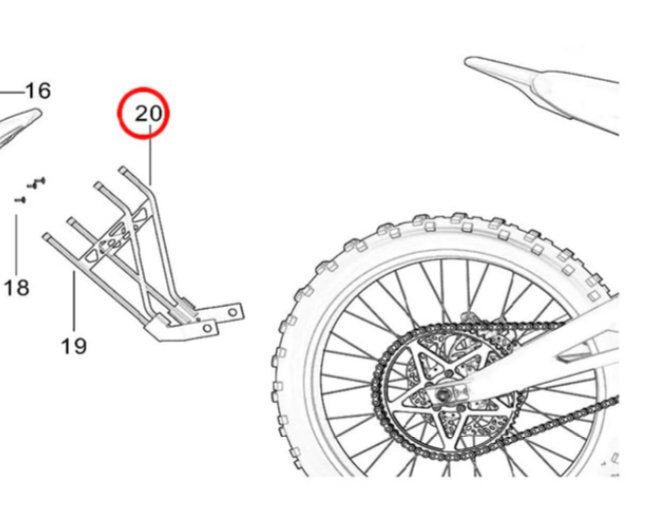 16
20
18
19