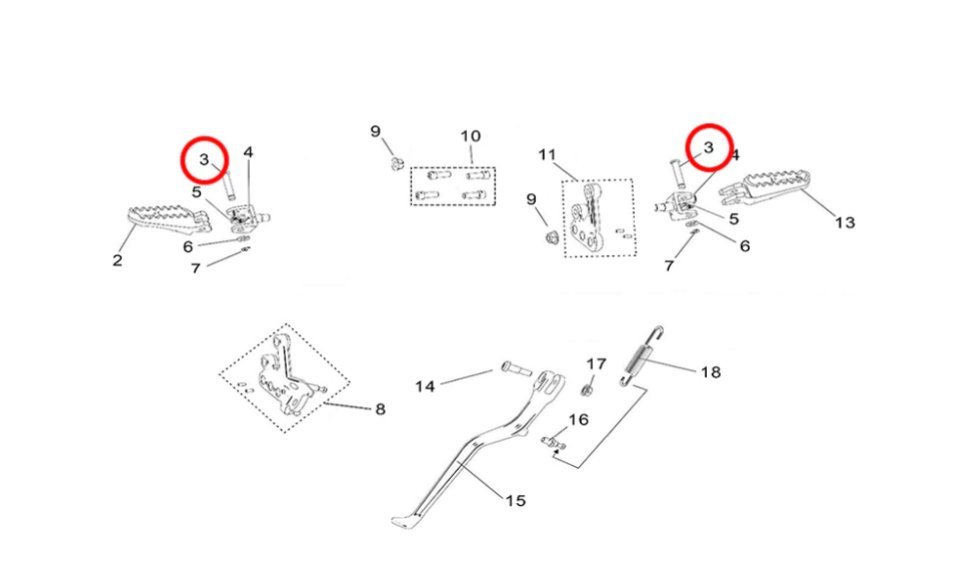 3
4
5
2
6
7
9
10
11
9
3
4
5
13
6
7
8
14
17
18
16
15