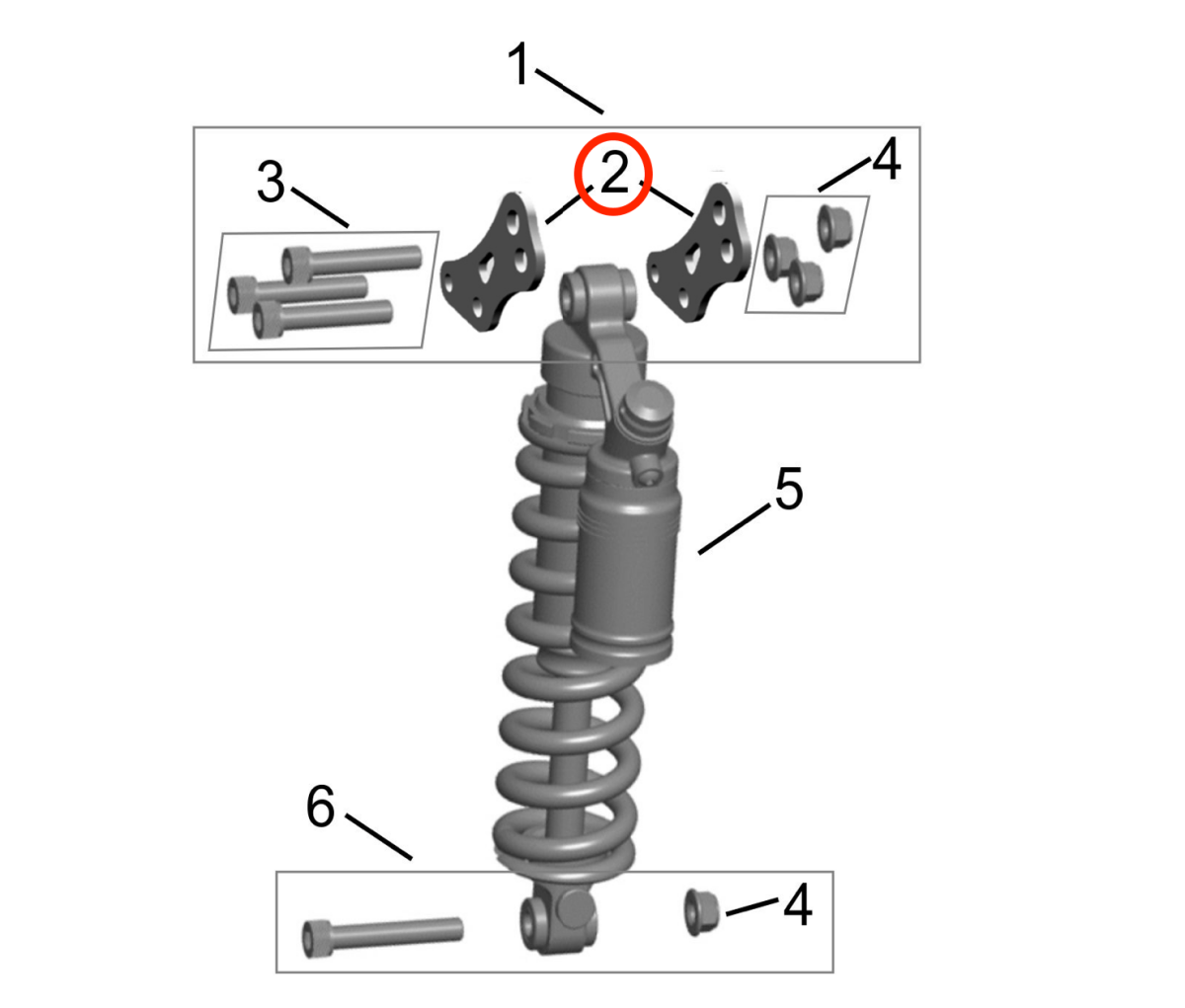 1
3
2
4
5
6
4