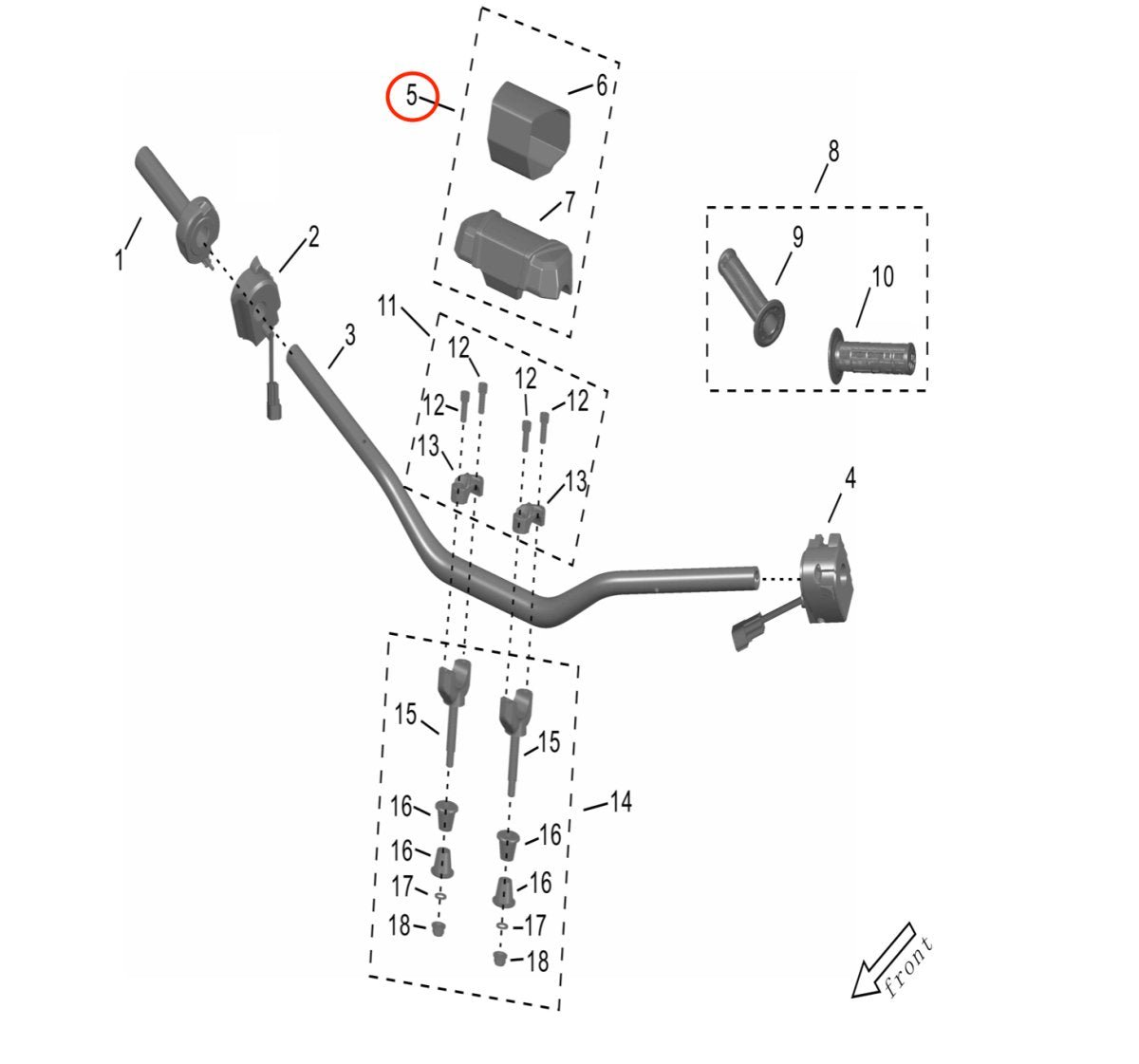 5
6
7
8
9
10
1
2
3
11
12
12
12
12
13
13
4
15
15
14
16
16
16
16
17
17
18
18
front