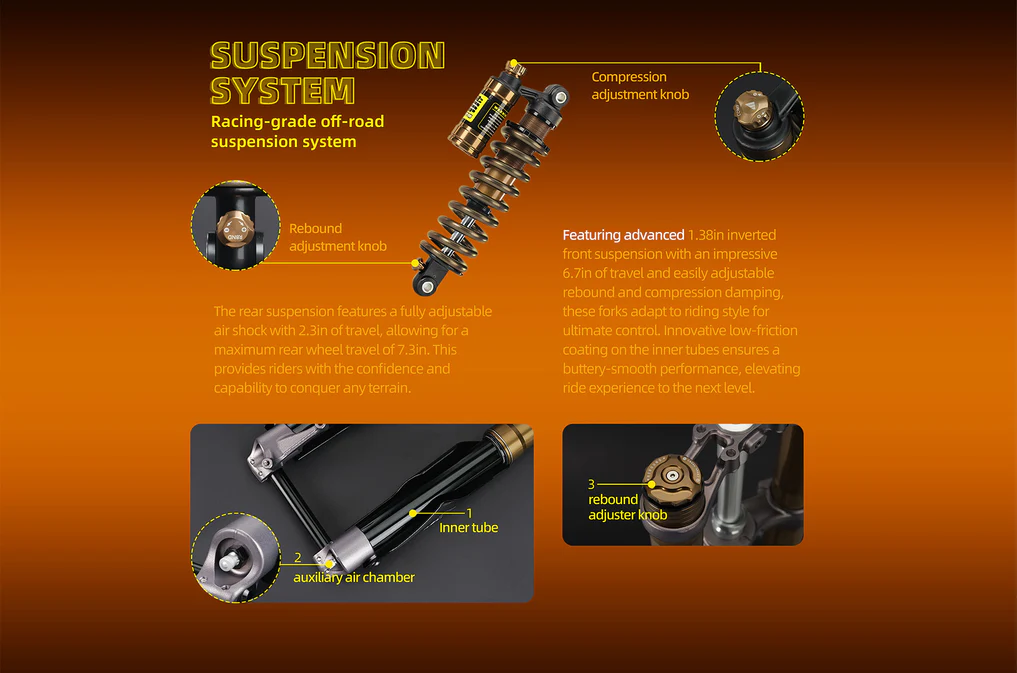 SUSPENSION SYSTEM

Racing-grade off-road suspension system

Compression adjustment knob

Rebound adjustment knob

The rear suspension features a fully adjustable air shock with 2.3in of travel, allowing for a maximum rear wheel travel of 7.3in. This provides riders with the confidence and capability to conquer any terrain.

Featuring advanced 1.38in inverted front suspension with an impressive 6.7in of travel and easily adjustable rebound and compression damping, these forks adapt to riding style for ultimate control. Innovative low-friction coating on the inner tubes ensures a buttery-smooth performance, elevating ride experience to the next level.

1
Inner tube

2
auxiliary air chamber

3
rebound adjuster knob